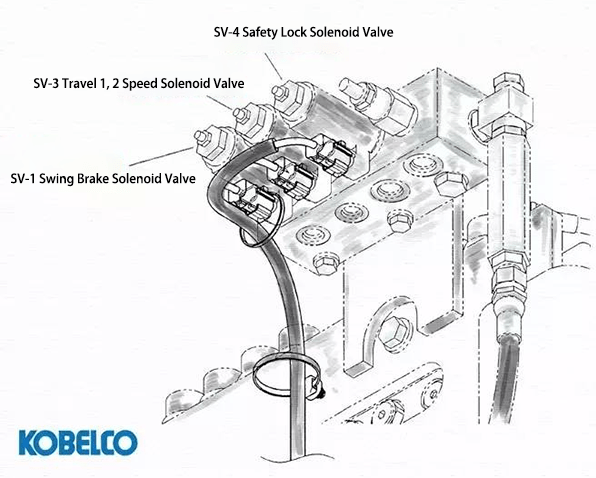 SV-4 Safety Lock Solenoid Valve

SV-3 Travel 1, 2 Speed Solenoid Valve

SV-1 Swing Brake Solenoid Valve

KOBELCO